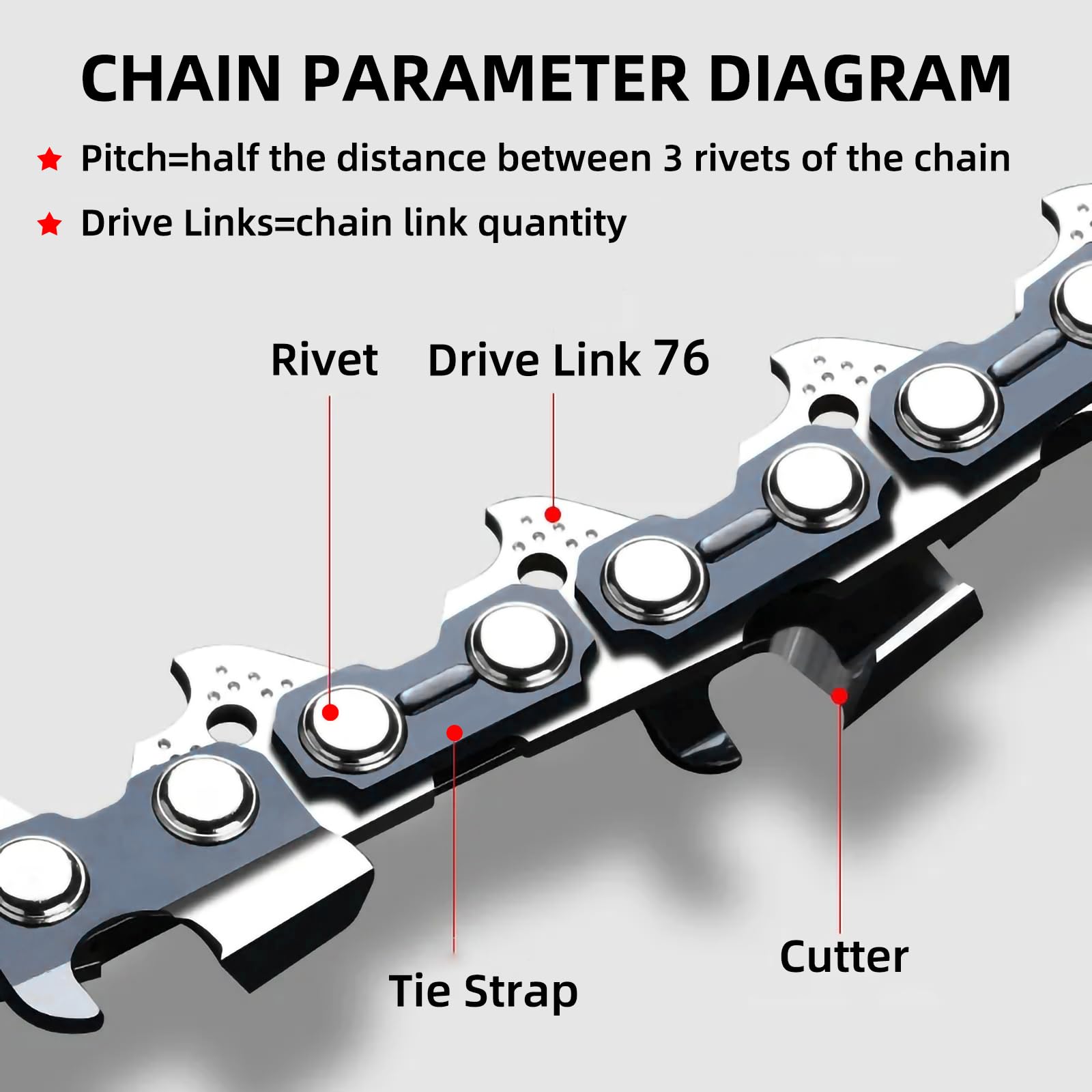 CHAIN PARAMETER DIAGRAM

★ Pitch=half the distance between 3 rivets of the chain

★ Drive Links=chain link quantity

Rivet

Drive Link 76

Tie Strap

Cutter